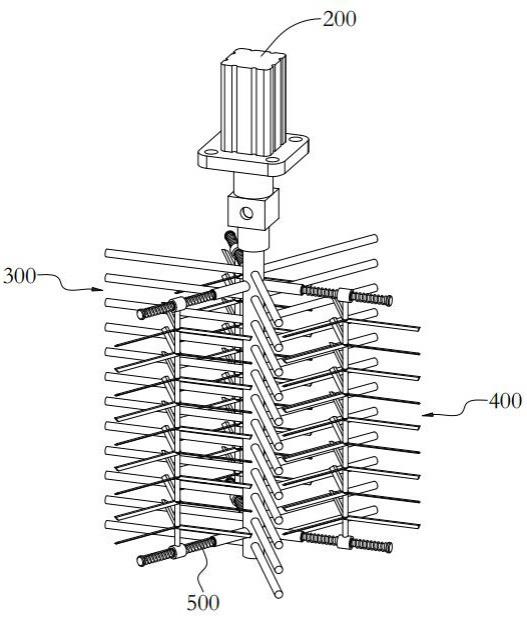 200
300
400
500