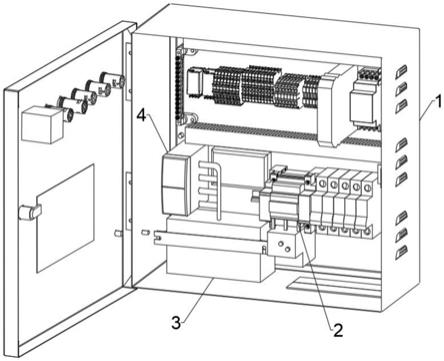 4
1
3
2