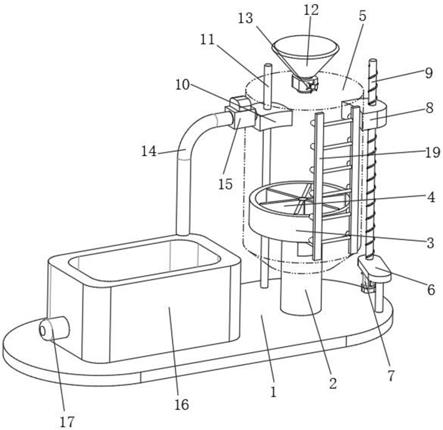 13
12
5
11
9
10
8
14
19
15
4
3
6
7
2
1
16
17