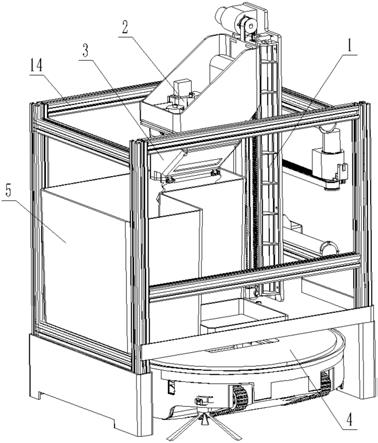 2
3
1
14
5
4