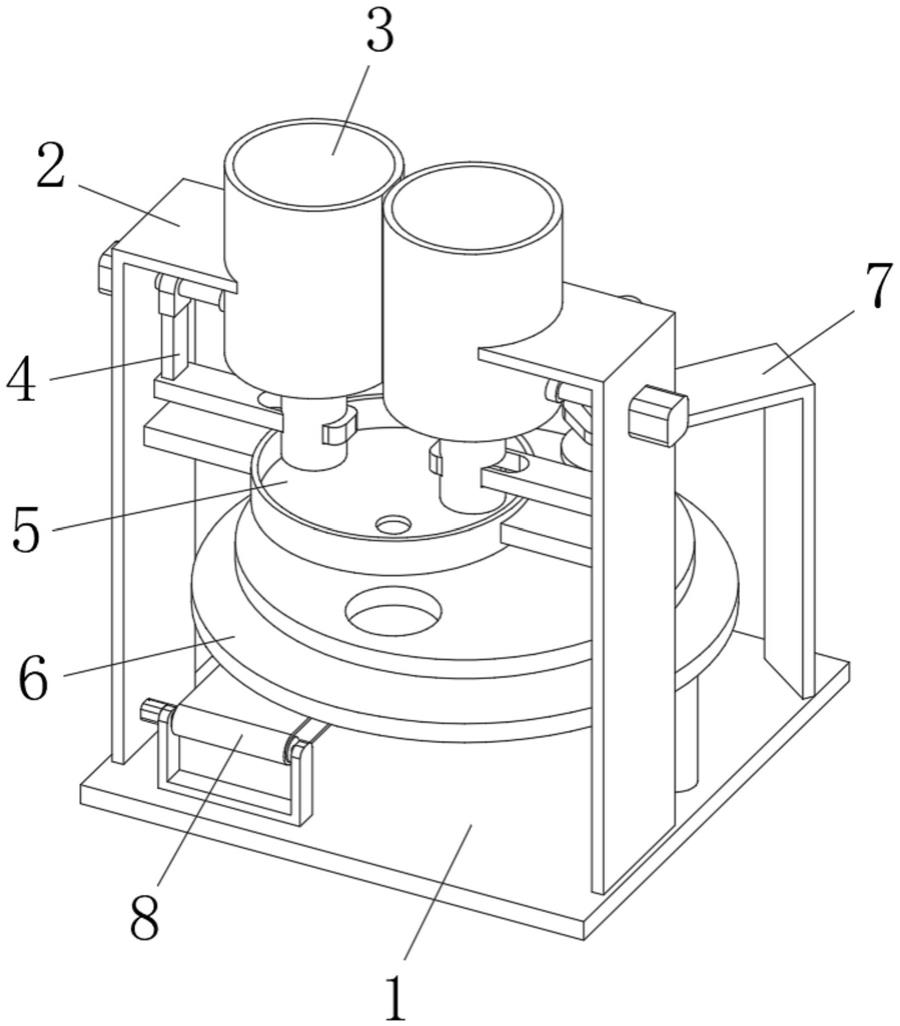 3
2
7
4
5
6
8
1