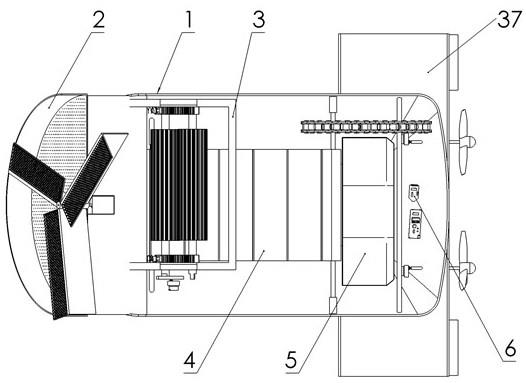 2
1
3
37
4
5
6