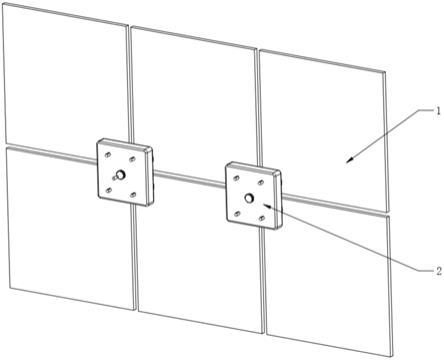 1

2