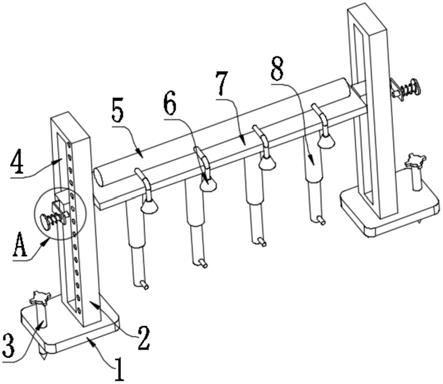 8
7
6
5
4
A
3
2
1