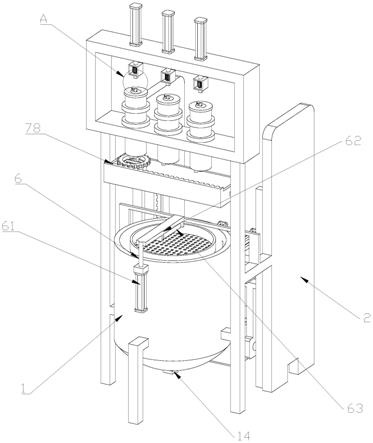 A
78
62
6
61
2
1
63
14