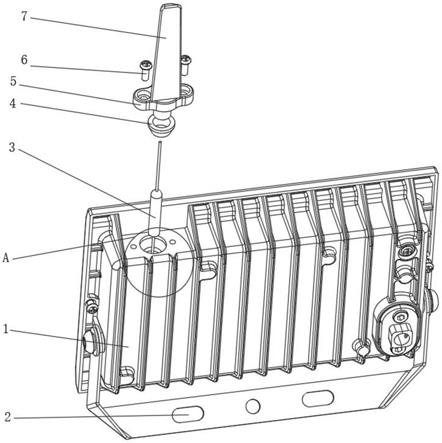 7
6
5
4
3
A
1
2