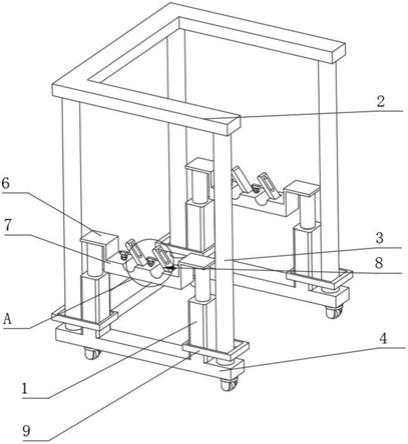 2
6
7
3
8
A
4
1
9