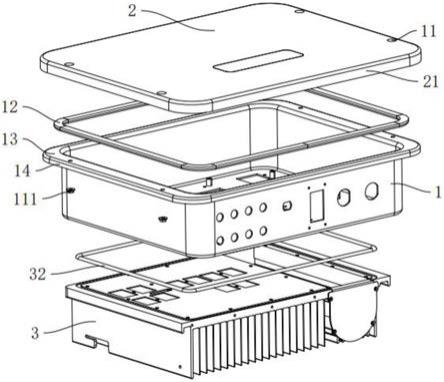 2
11
21
12
13
14
111
1
32
3