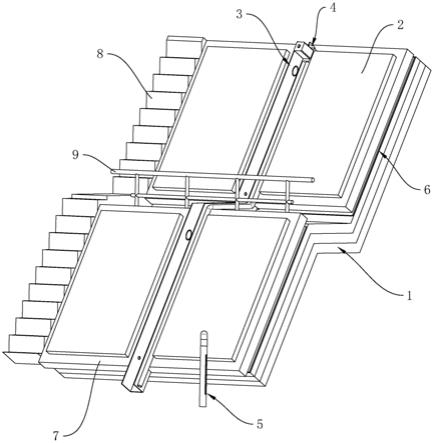 3
4
2
8
9
6
1
5
7