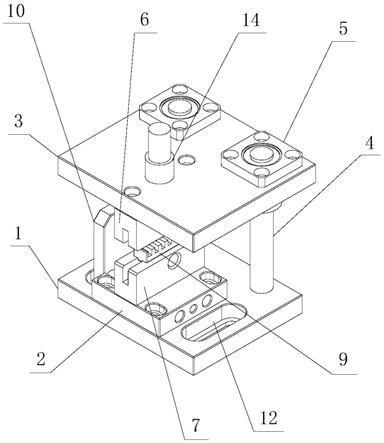 10
6
14
5
3
4
1
2
9
7
12