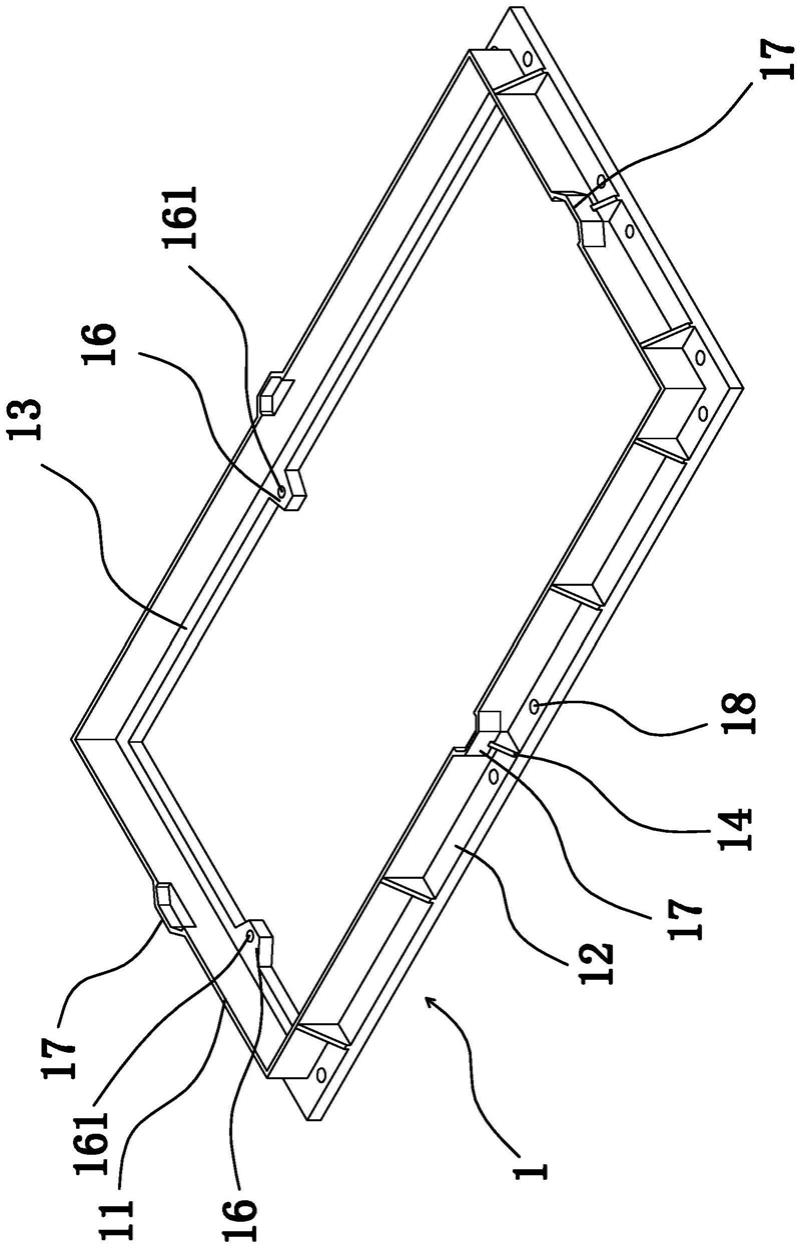 17
161
16
13
18
14
17
12
17
161
11
16
1