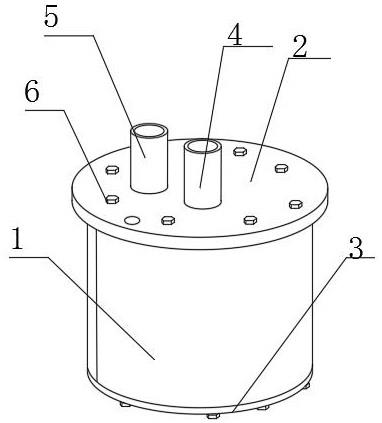 5
4
2
6
1
3