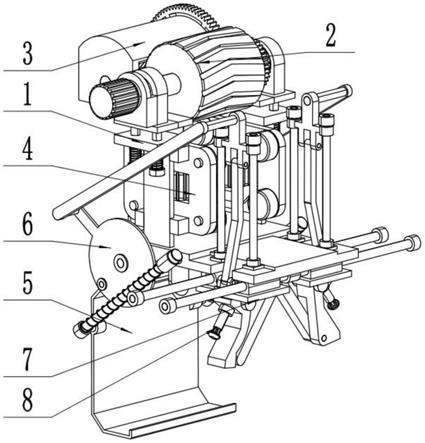 3
2
1
4
6
5
7
8