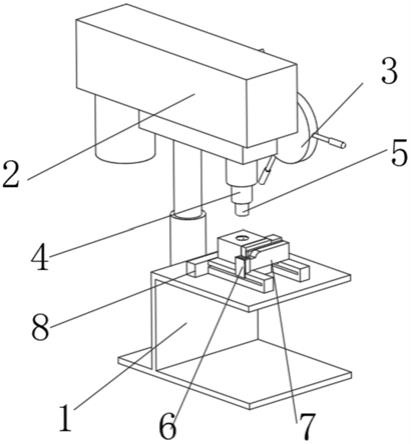 3
5
2
4
8
1
6
7