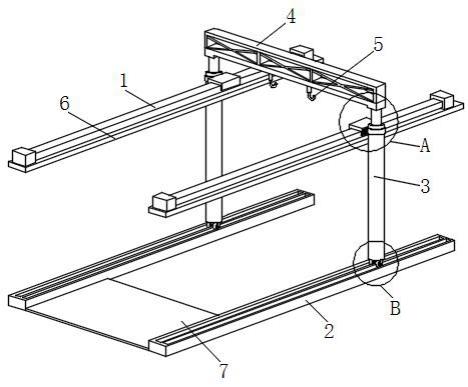 4
5
1
6
A
3
B
2
7