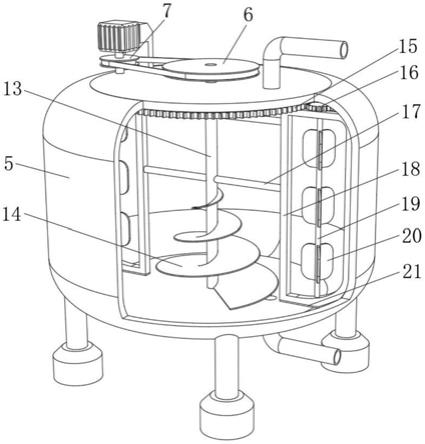 7
6
15
16
13
17
5
18
14
19
20
21