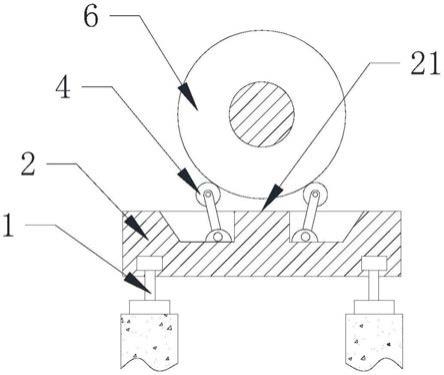 6
21
4
2
1