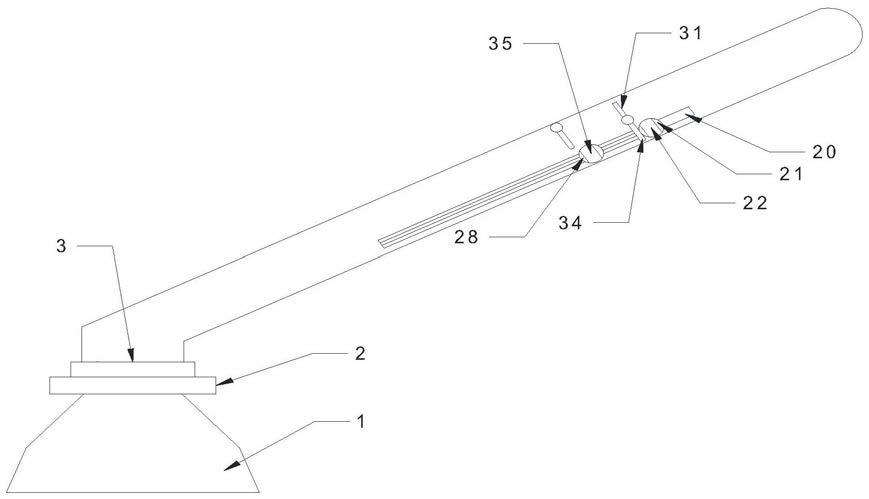 35
31
20
21
22
34
28
3
2
1