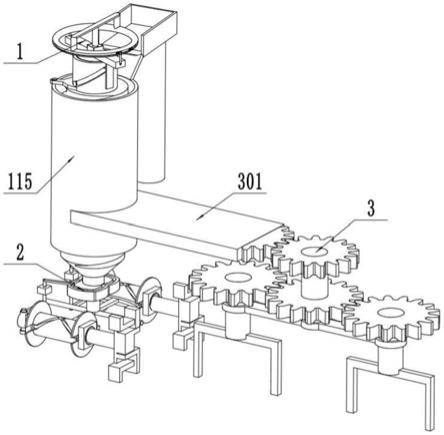 1
115
301
3
2