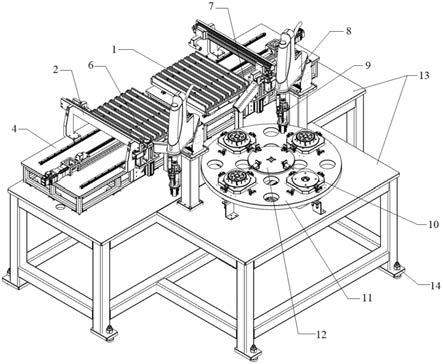 7
8
1
9
2
6
13
4
10
14
11
12