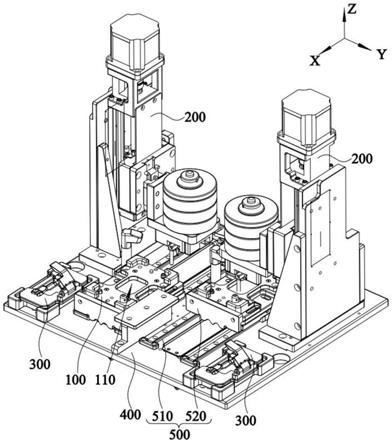 Z
X
Y
200
200
300
100
110
400
510
520
500
300