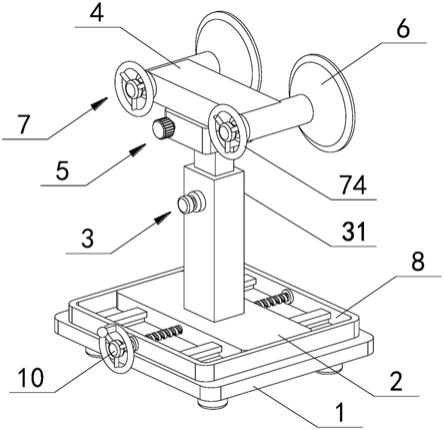 4
6
7
5
74
3
31
8
10
2
1