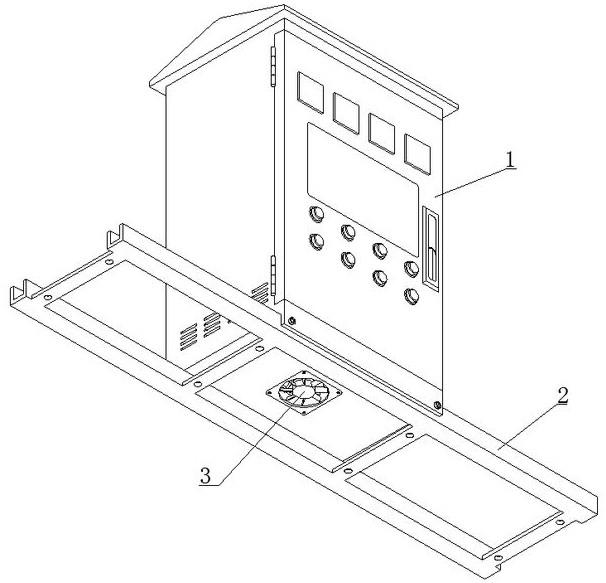 1
2
3