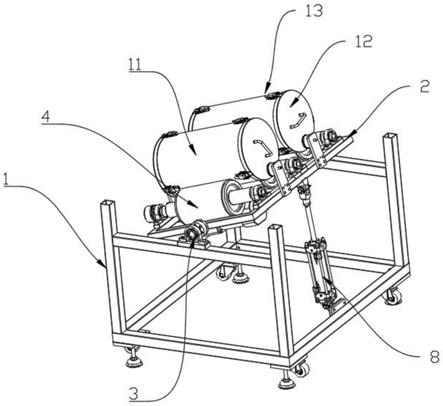 13
12
11
2
4
1
8
3