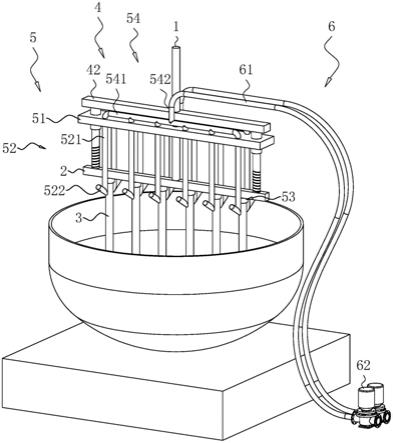 4
54
1
5
6
42
541
542
61
51
521
52
2
522
53
3
62