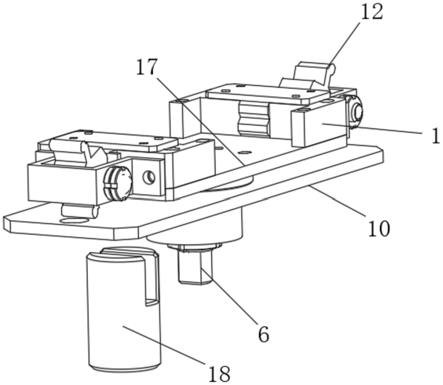 12
17
1
10
6
18