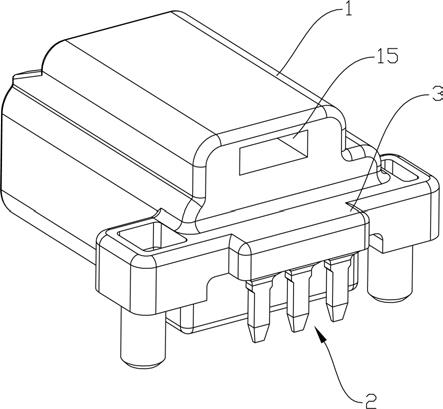 1
15
3
2