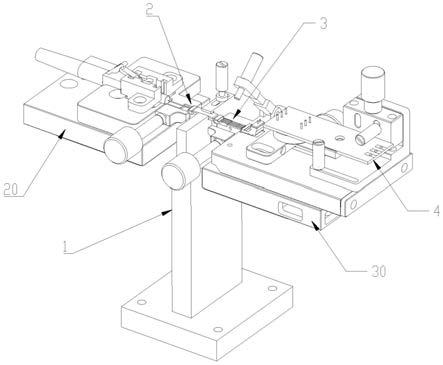 2
3
20
4
1
30