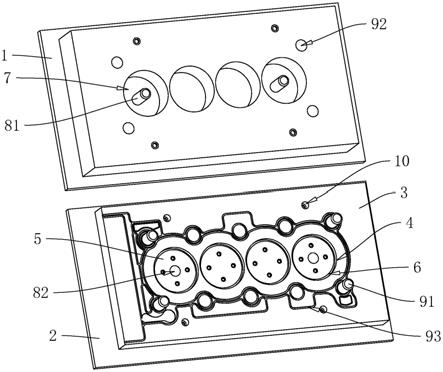 92
1
7
81
10
3
4
5
6
82
91
2
93