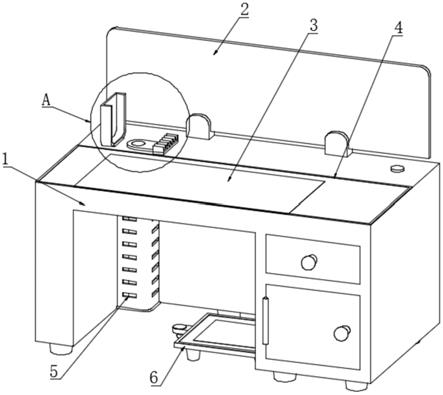 2
3
4
A
1
5
6