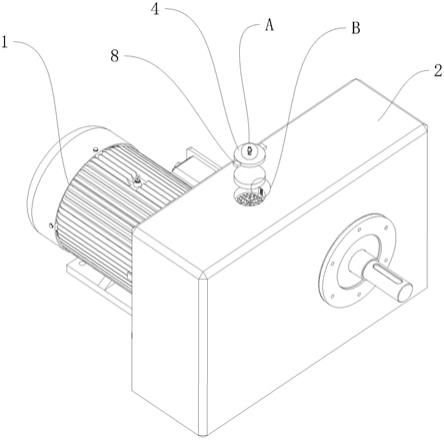 4
A
B
1
8
2