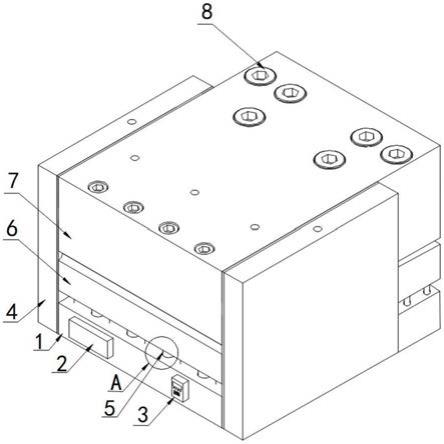 8
7
6
4
1
2
A
5
3