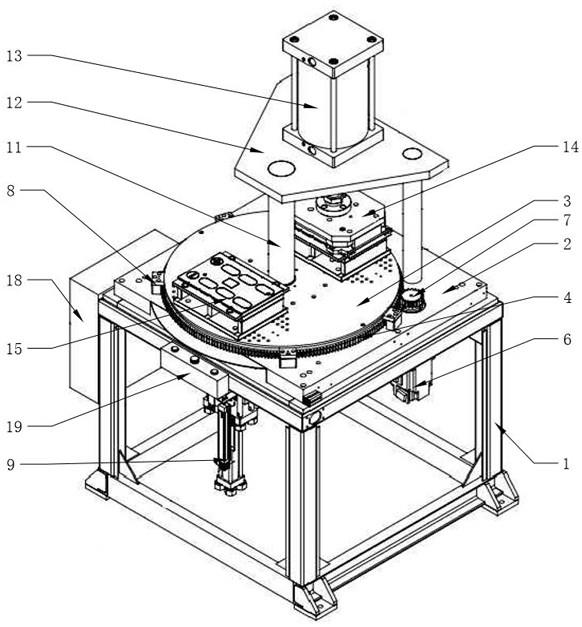 13
12
11
8
18
15
19
9
14
3
7
2
4
6
1