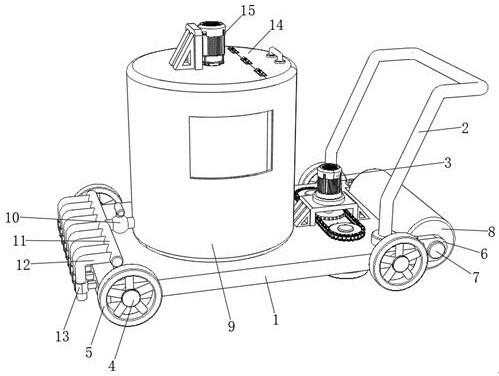 15
14
2
3
10
11
12
8
6
7
13
5
4
9
1