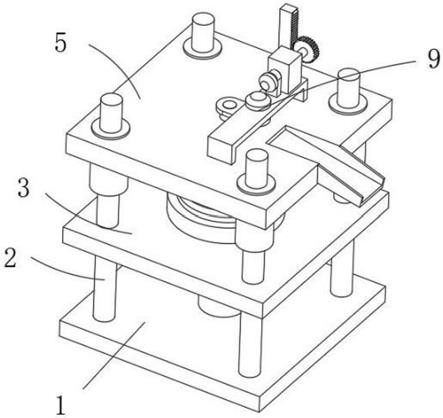 5
9
3
2
1