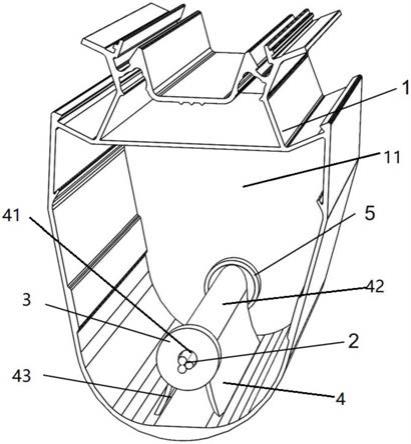 1
11
41
5
42
3
2
43
4