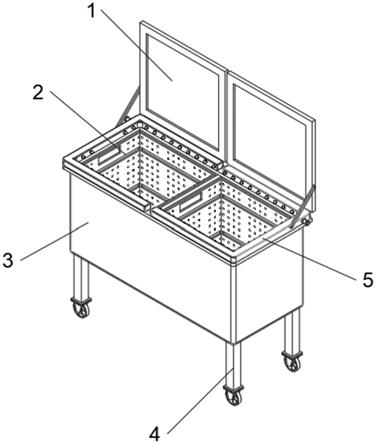 1
2
3
5
4