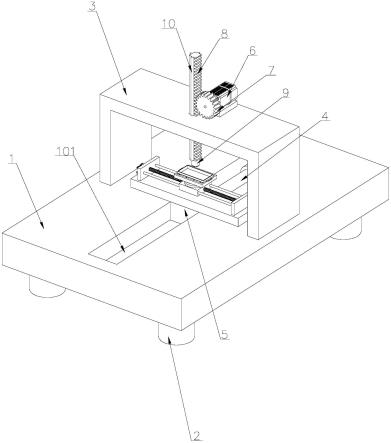 3
10
8
6
7
9
4
101
1
5
2