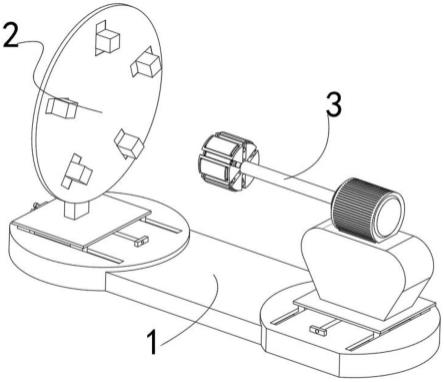 2
3
1