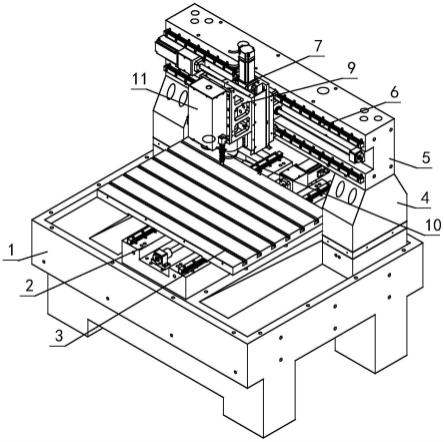 7
9
11
6
5
4
10
1
2
3