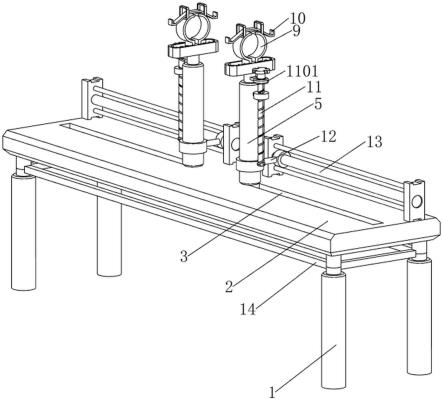 10
9
1101
11
5
12
13
3
2
14
1