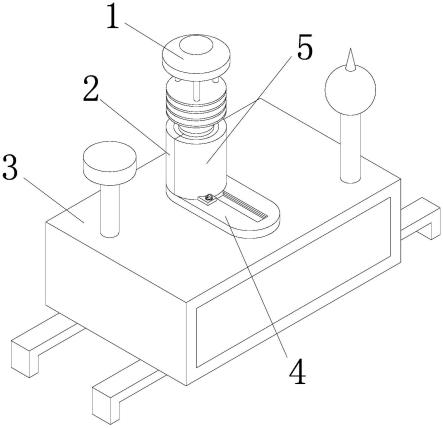 1
5
2
3
4