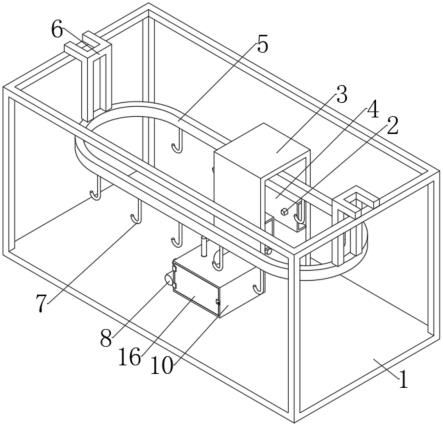 6
5
3
4
2
7
8
16
10
1