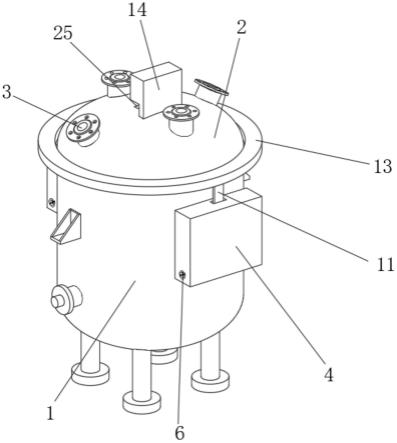 14
25
2
3
13
11
4
1
6