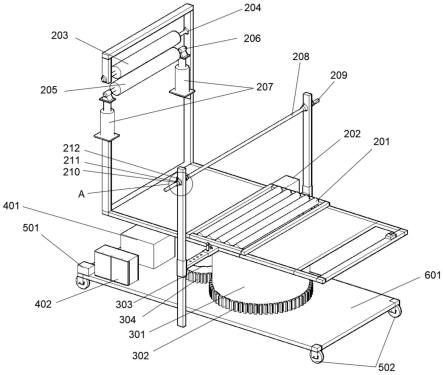 204
203
206
208
209
205
207
202
201
212
211
210
A
401
501
601
402
303
304
301
302
502