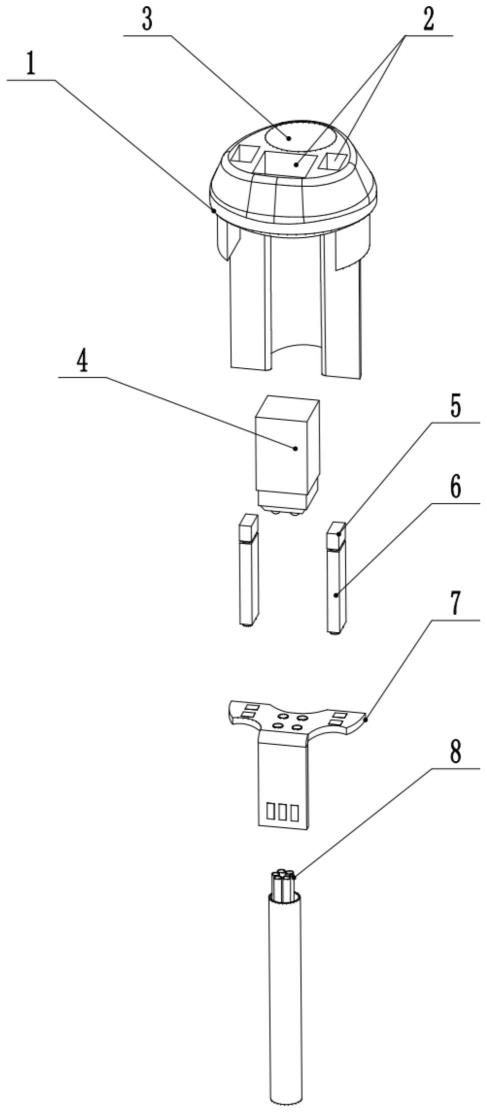 3
2
1
4
5
6
7
8